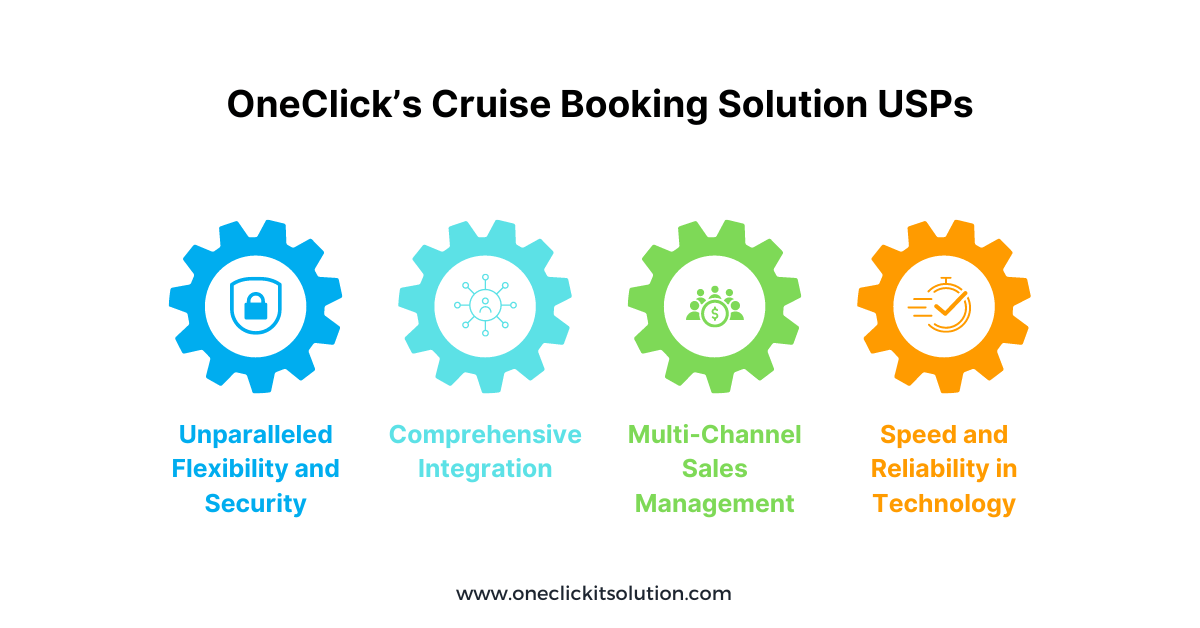 OneClick's Cruise Booking Solution USPs

Unparalleled Flexibility and Security

Comprehensive Integration

Multi-Channel Sales Management

Speed and Reliability in Technology

www.oneclickitsolution.com